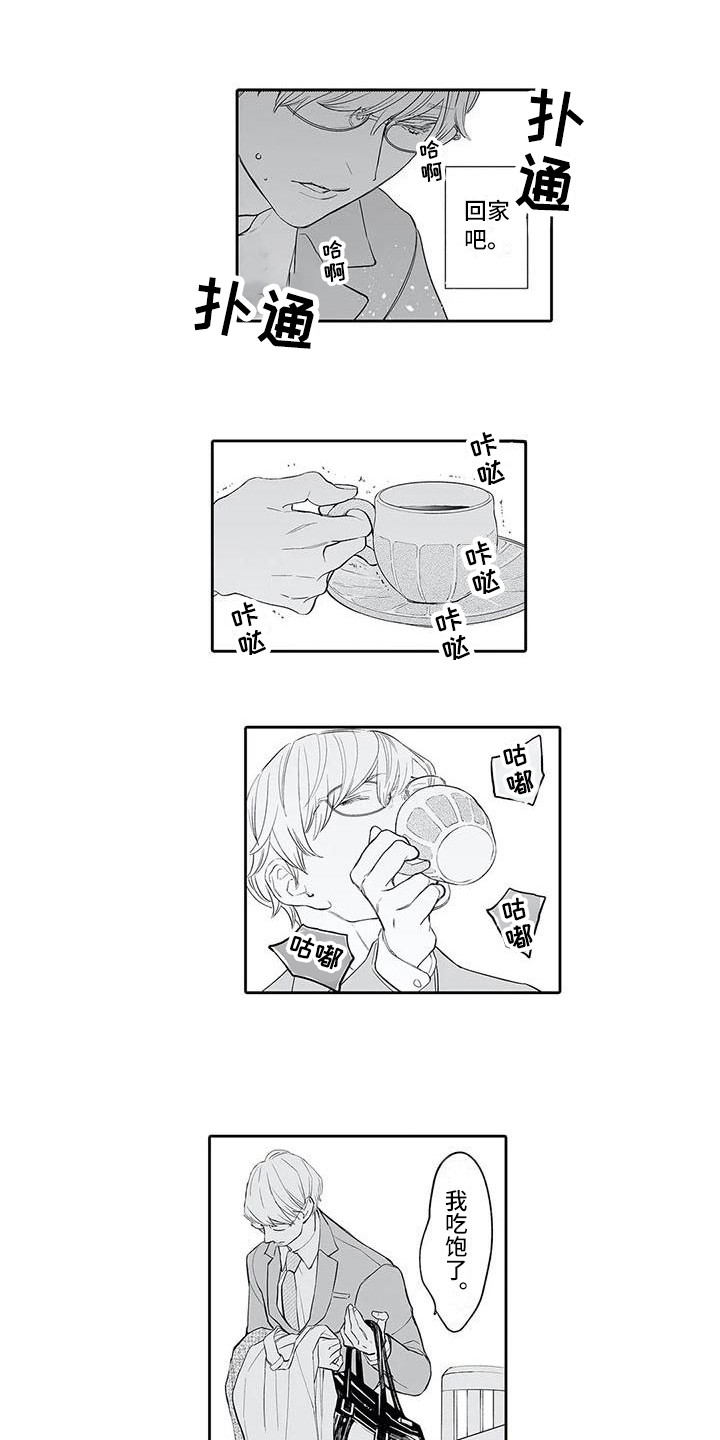 扑通

哈啊

回家吧。

哈啊

扑通

咔哒

咔哒

咔哒

咔哒

咕嘟

咕嘟

咕嘟

我吃饱了。