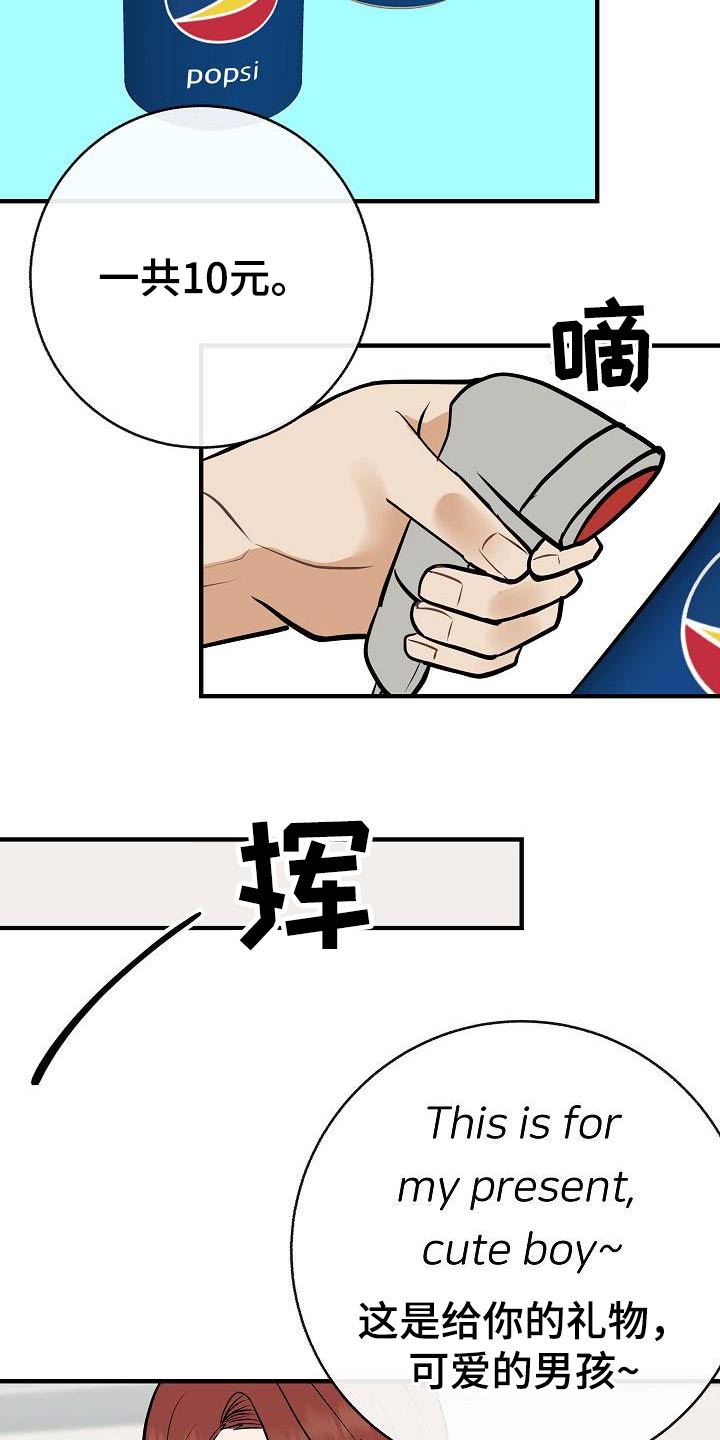 popsi

一共10元。

嘀

挥

This is for my present, cute boy~
这是给你的礼物，可爱的男孩~