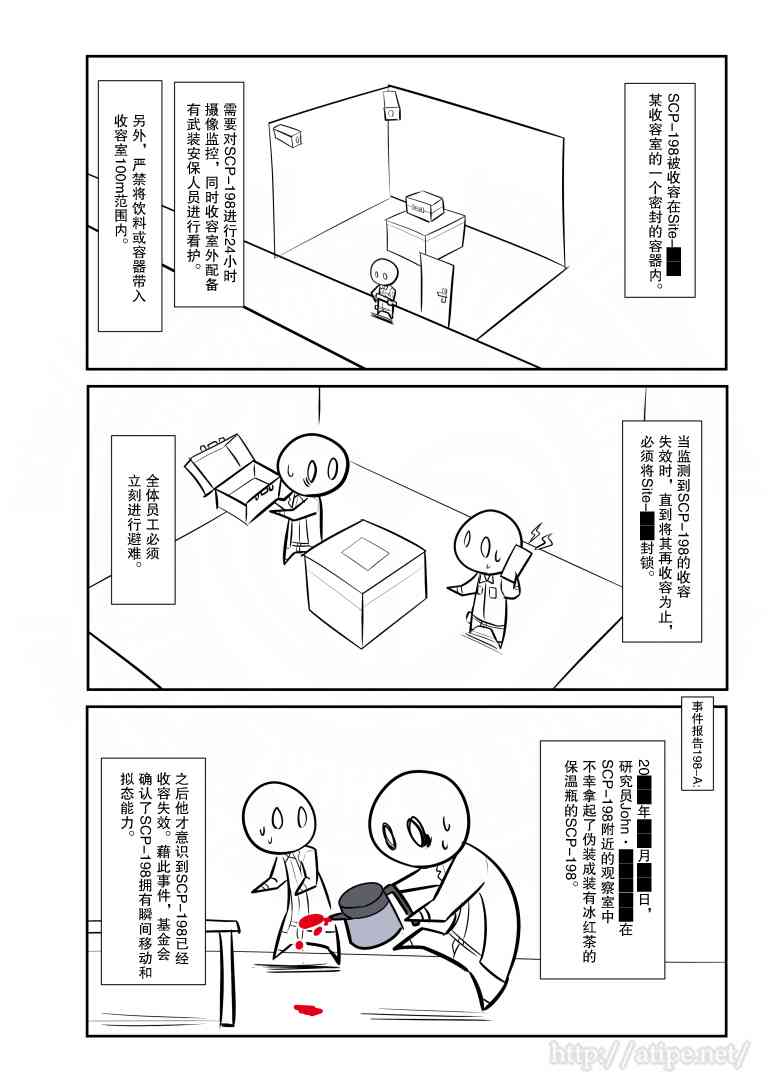 SCP-198被收容在Site-██某收容室的一个密封的容器内。

需要对SCP-198进行24小时摄像监控，同时收容室外配备有武装安保人员进行看护。

另外，严禁将饮料或容器带入收容室100m范围内。

当监测到SCP-198的收容失效时，直到将其再收容为止，必须将Site-██封锁。

全体员工必须立刻进行避难。

事件报告198-A：

20██年██月██日，研究员John·██████在SCP-198附近的观察室中不幸拿起了伪装成装有冰红茶的保温瓶的SCP-198。

之后他才意识到SCP-198已经收容失效。藉此事件，基金会确认了SCP-198拥有瞬间移动和拟态能力。

http://atipe.net/